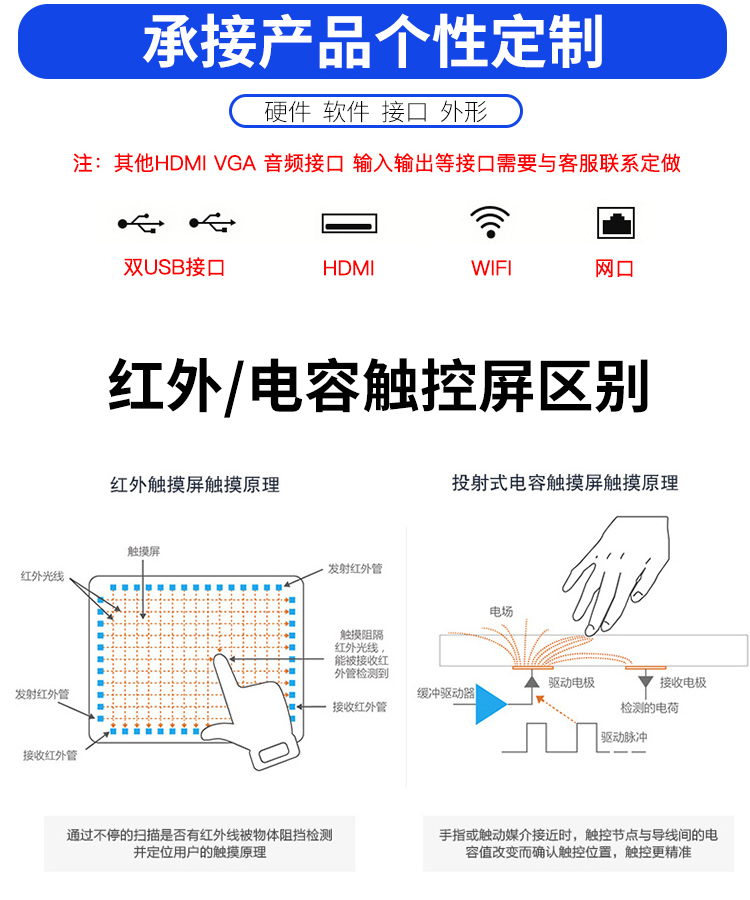 承接产品个性定制

硬件 软件 接口 外形

注：其他HDMI VGA 音频接口 输入输出等接口需要与客服联系定做

双USB接口

HDMI

WIFI

网口

红外/电容触控屏区别

红外触摸屏触摸原理

触摸屏

红外光线

发射红外管

触摸阻隔红外光线，能被接收红外管检测到

发射红外管

接收红外管

接收红外管

通过不停的扫描是否有红外线被物体阻挡检测并定位用户的触摸原理

投射式电容触摸屏触摸原理

电场

缓冲驱动器

驱动电极

接收电极

检测的电荷

驱动脉冲

手指或触动媒介接近时，触控节点与导线间的电容值改变而确认触控位置，触控更精准